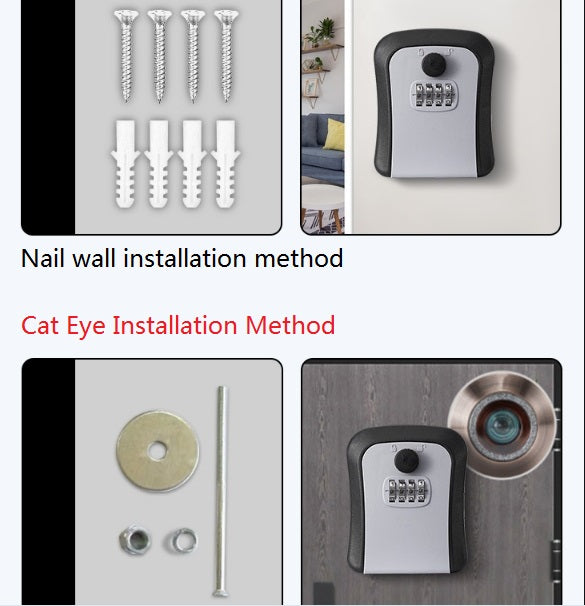 Nail wall installation method

Cat Eye Installation Method