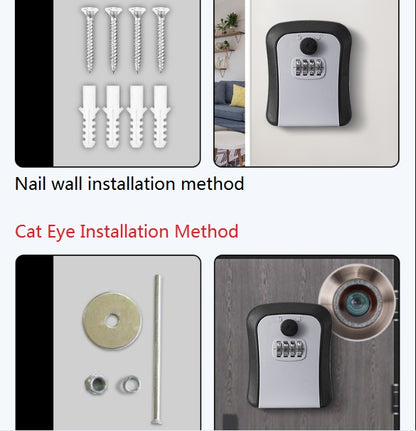 Nail wall installation method

Cat Eye Installation Method